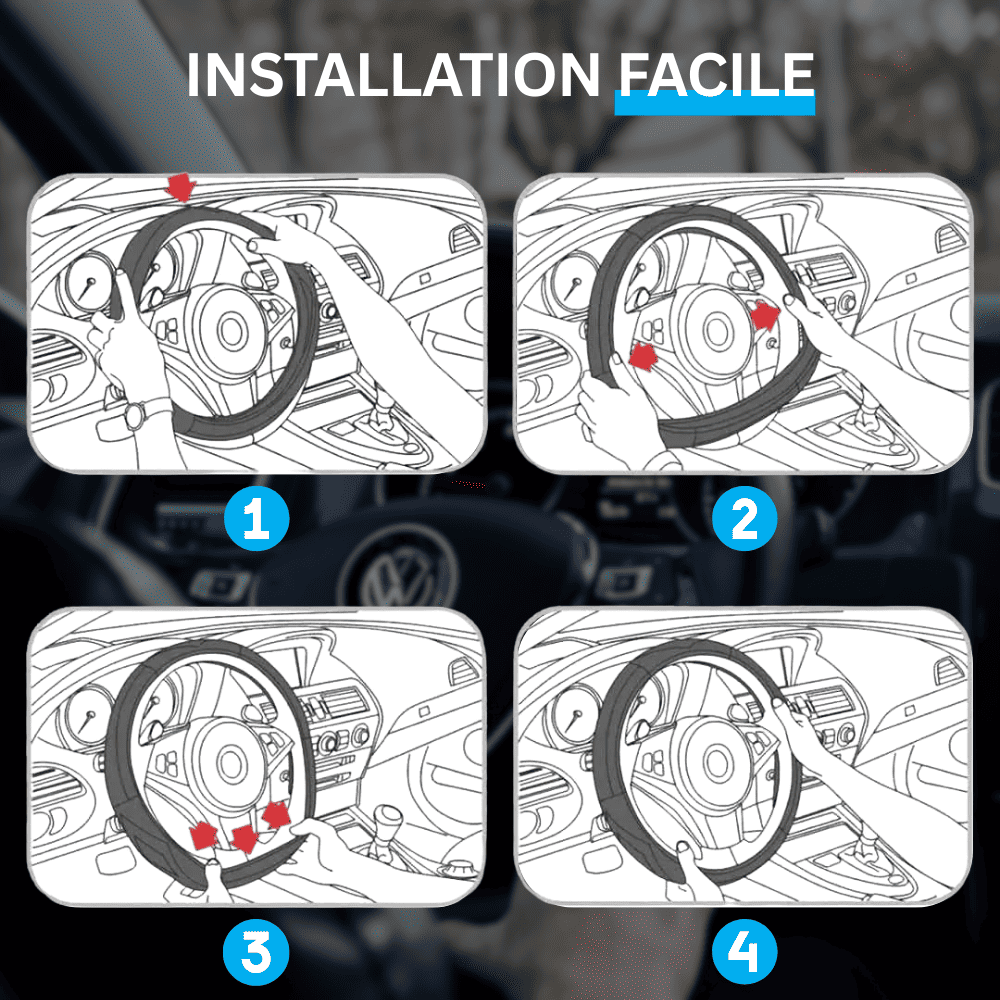 INSTALLATION FACILE

1

2

3

4