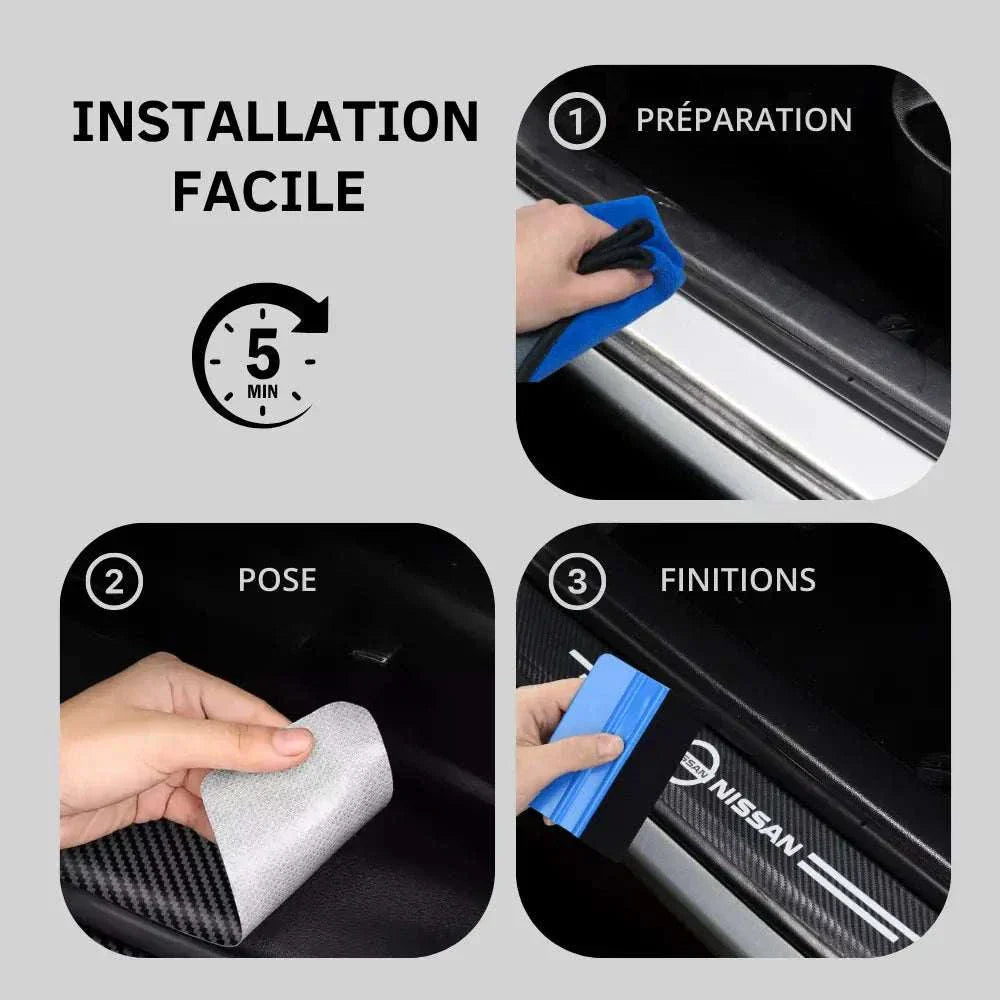 INSTALLATION FACILE

5 MIN

1 PRÉPARATION

2 POSE

3 FINITIONS

NISSAN NISSAN