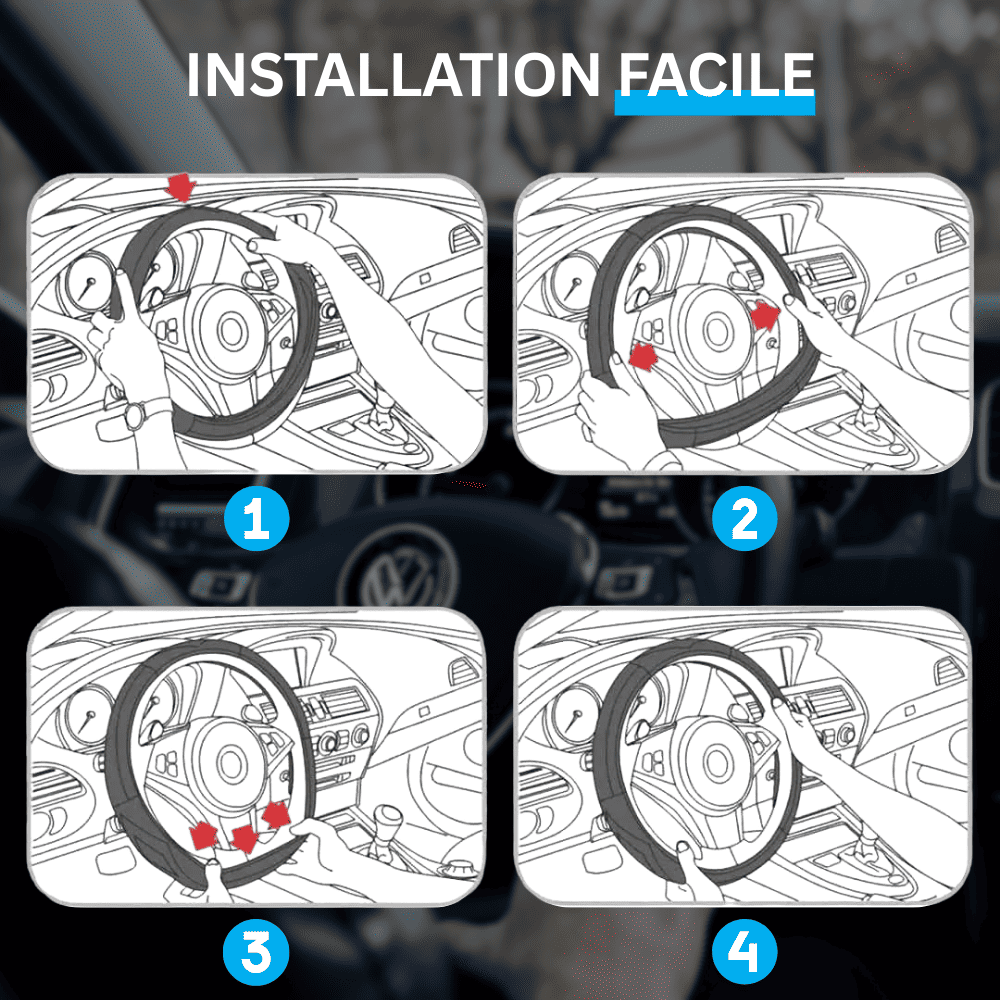 INSTALLATION FACILE

1

2

3

4