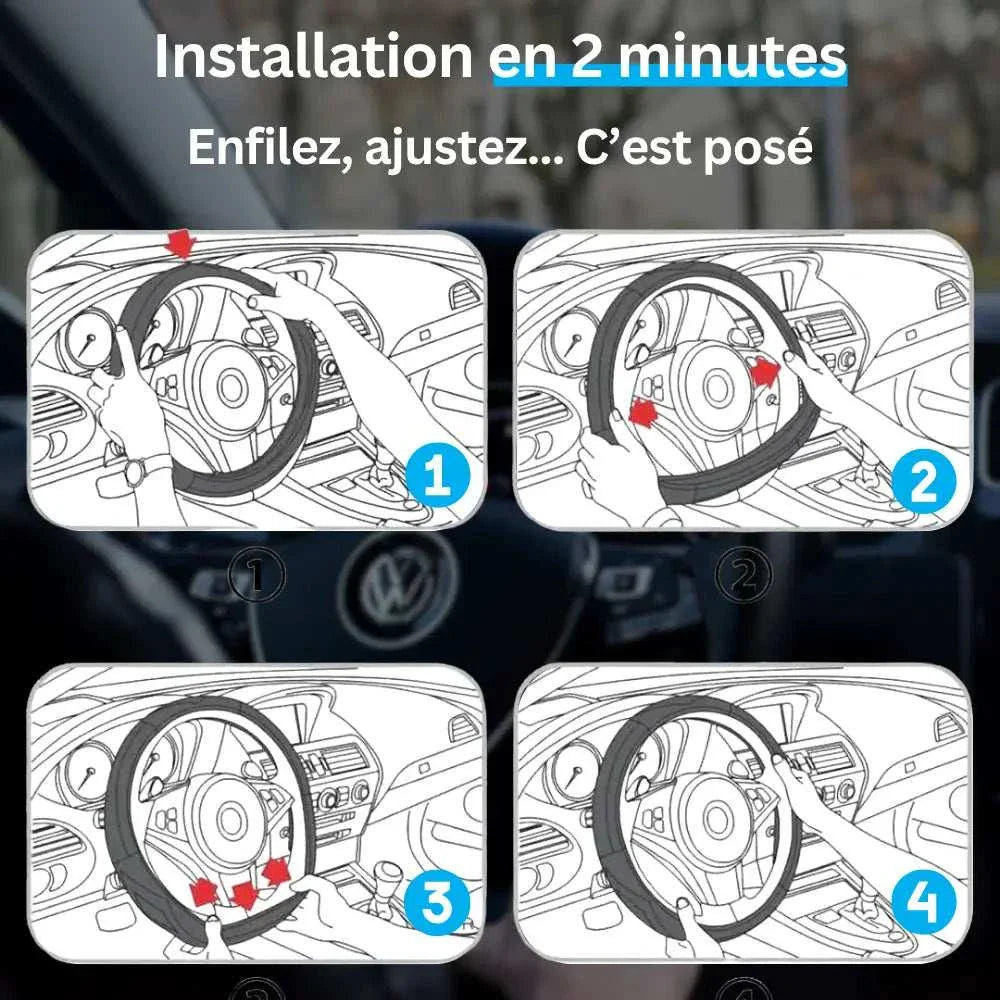 Installation en 2 minutes

Enfilez, ajustez... C'est posé

1

2

①

②

3

4